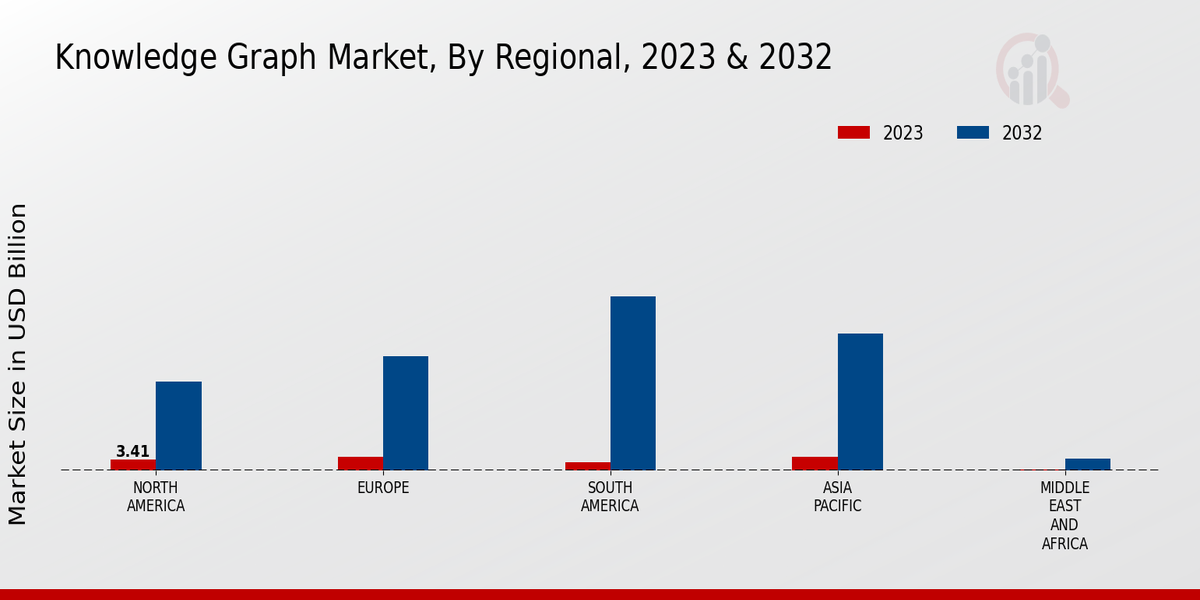 Knowledge Graph Market, By Regional, 2023 & 2032

2023
2032

Market Size in USD Billion

3.41

NORTH AMERICA
EUROPE
SOUTH AMERICA
ASIA PACIFIC
MIDDLE EAST AND AFRICA