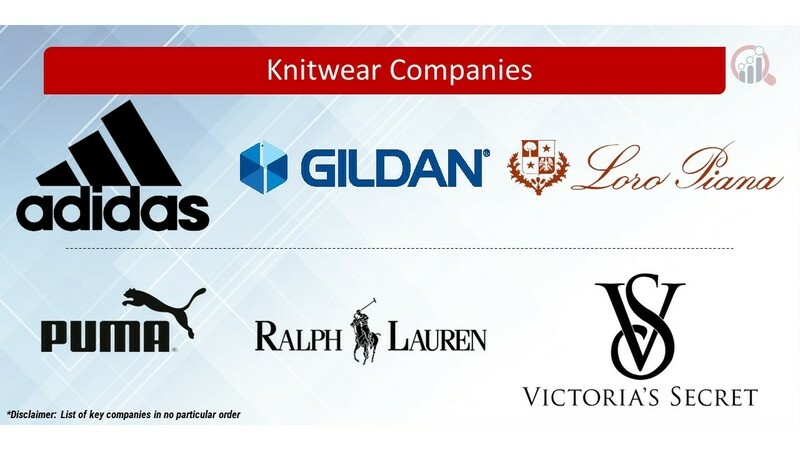 Knitwear Companies

adidas

GILDAN

Loro Piana

PUMA

RALPH LAUREN

VS

VICTORIA'S SECRET

*Disclaimer: List of key companies in no particular order