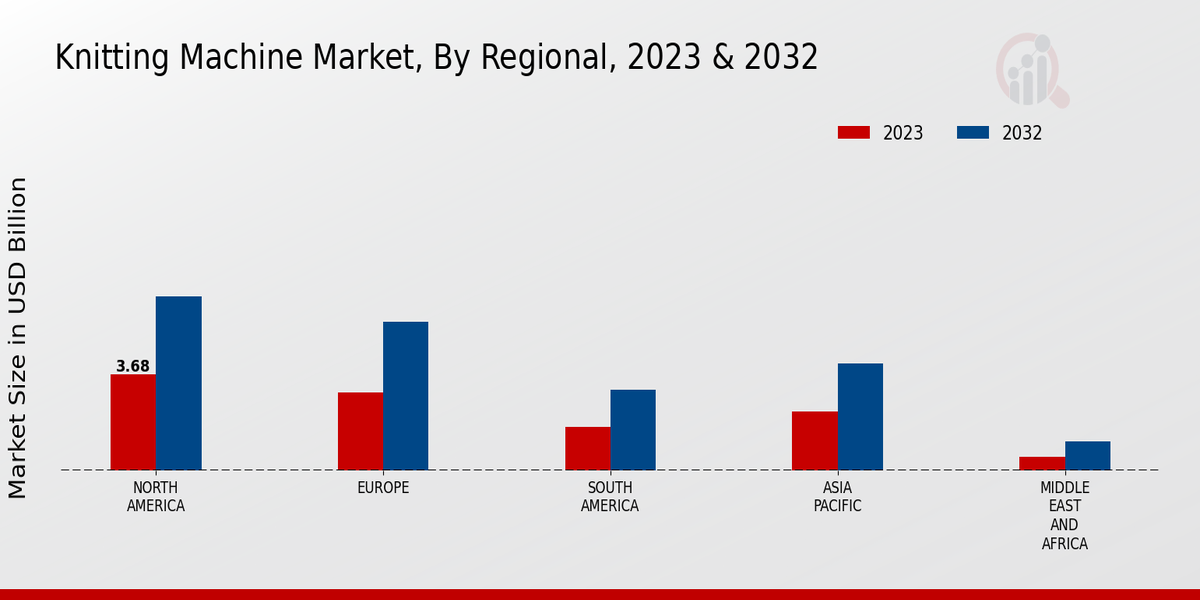 Knitting Machine Market, By Regional, 2023 & 2032

2023
2032

Market Size in USD Billion

3.68

NORTH AMERICA
EUROPE
SOUTH AMERICA
ASIA PACIFIC
MIDDLE EAST AND AFRICA