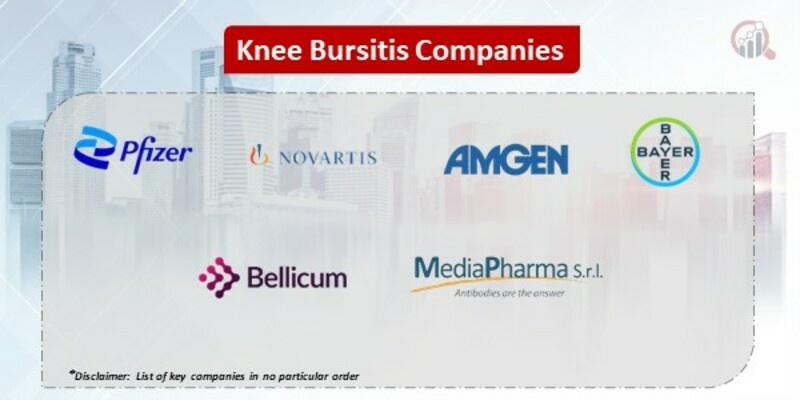 Knee Bursitis Companies

Pfizer

NOVARTIS

AMGEN

BAYER
BAYER

Bellicum

MediaPharma S.r.l.
Antibodies are the answer

*Disclaimer: List of key companies in no particular order