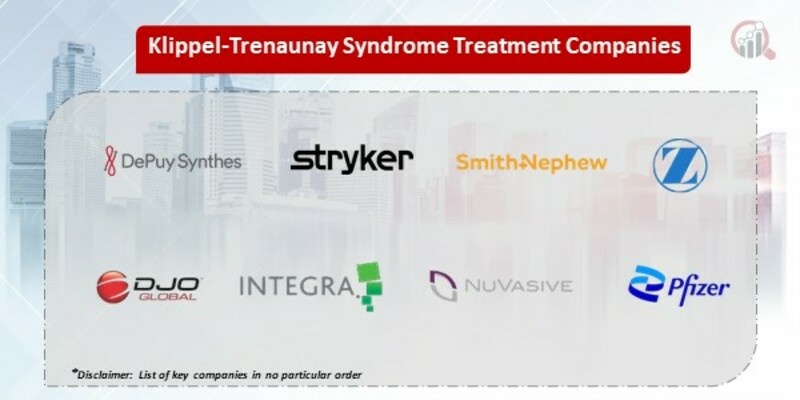 Klippel-Trenaunay Syndrome Treatment Companies

DePuy Synthes

stryker

Smith+Nephew

Z

DJO GLOBAL

INTEGRA

NUVASIVE

Pfizer

*Disclaimer: List of key companies in no particular order