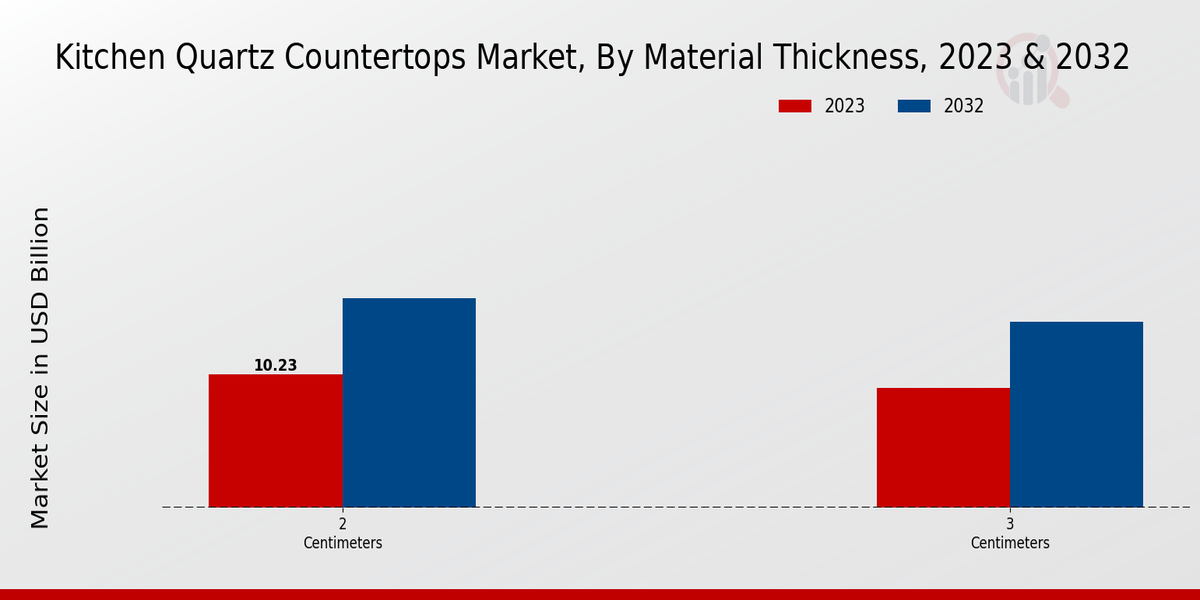 Kitchen Quartz Countertops Market, By Material Thickness, 2023 & 2032

2023
2032

Market Size in USD Billion

10.23

2
Centimeters

3
Centimeters