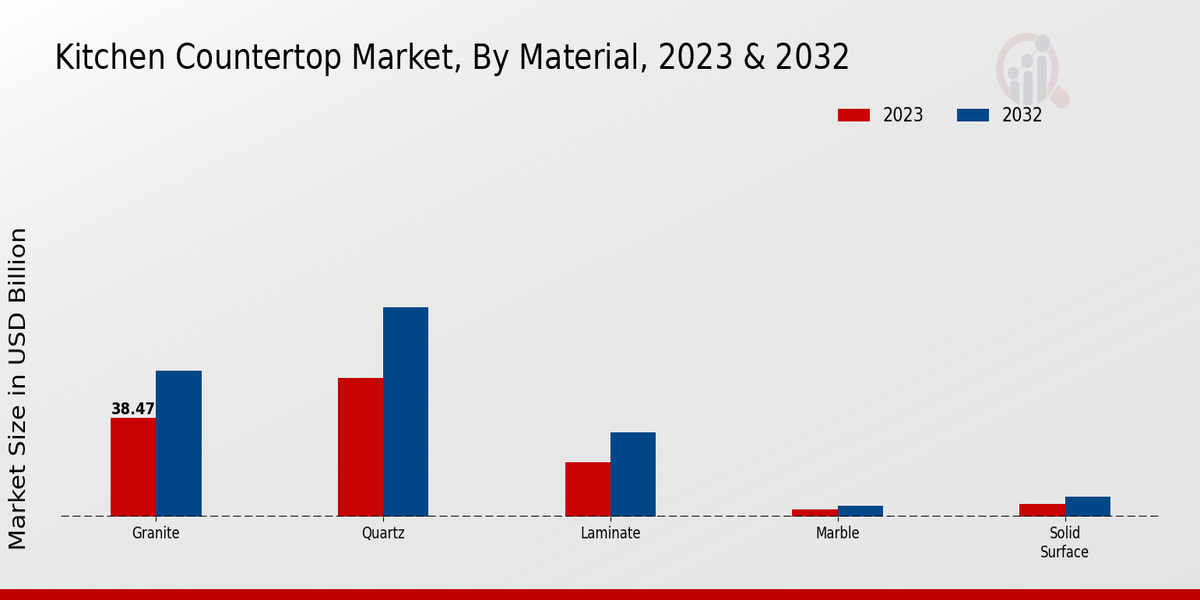 Kitchen Countertop Market, By Material, 2023 & 2032

2023
2032

Market Size in USD Billion

38.47

Granite
Quartz
Laminate
Marble
Solid Surface