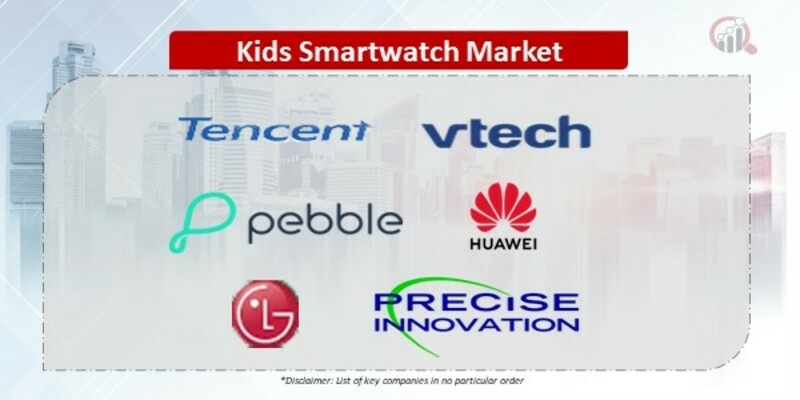 Kids Smartwatch Market

Tencent

vtech

pebble

HUAWEI

LG

PRECISE INNOVATION

*Disclaimer: List of key companies in no particular order