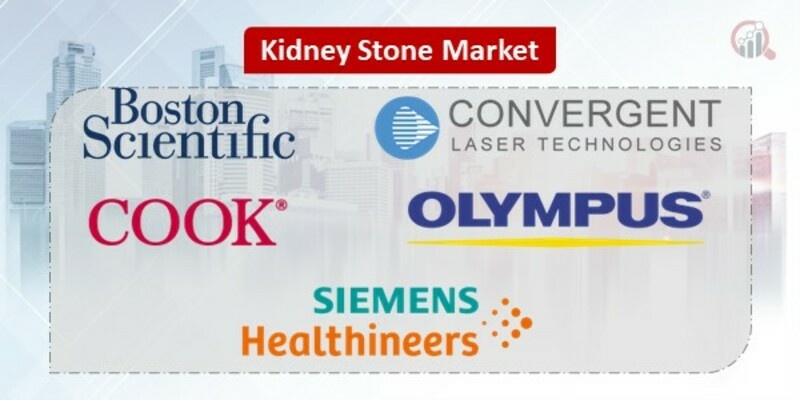 Kidney Stone Market

Boston Scientific

CONVERGENT LASER TECHNOLOGIES

COOK®

OLYMPUS®

SIEMENS Healthineers