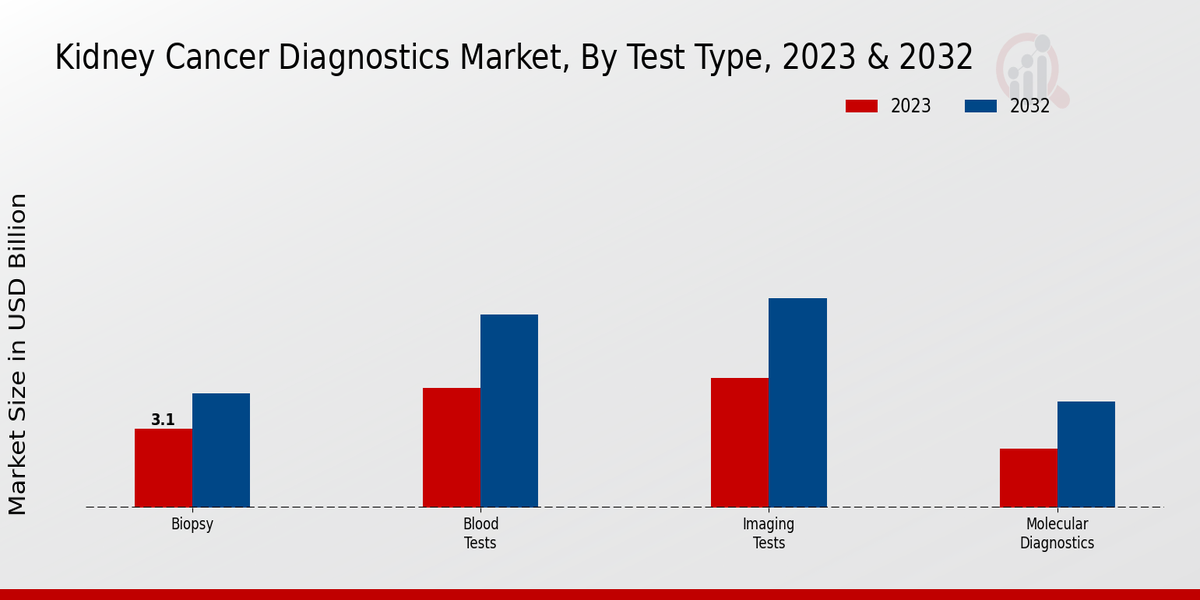 Kidney Cancer Diagnostics Market, By Test Type, 2023 & 2032

2023
2032

Market Size in USD Billion

3.1

Biopsy
Blood Tests
Imaging Tests
Molecular Diagnostics