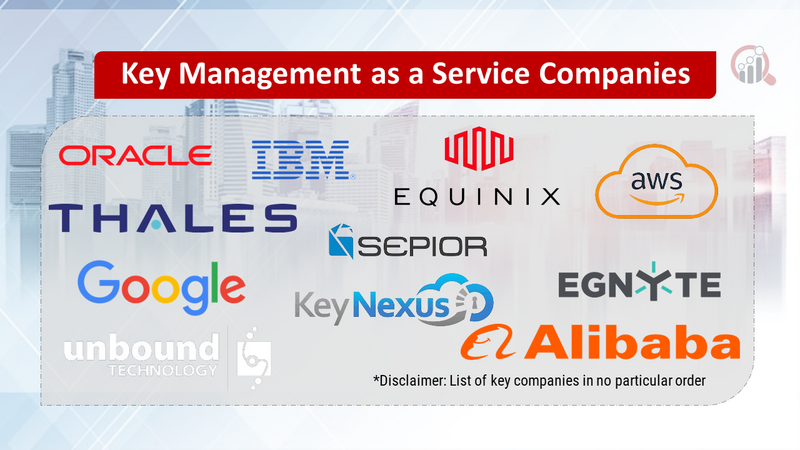 Key Management as a Service Companies

ORACLE

IBM

EQUINIX

aws

THALES

SEPIOR

Google

KeyNexus

EGNYTE

unbound TECHNOLOGY

Alibaba

*Disclaimer: List of key companies in no particular order