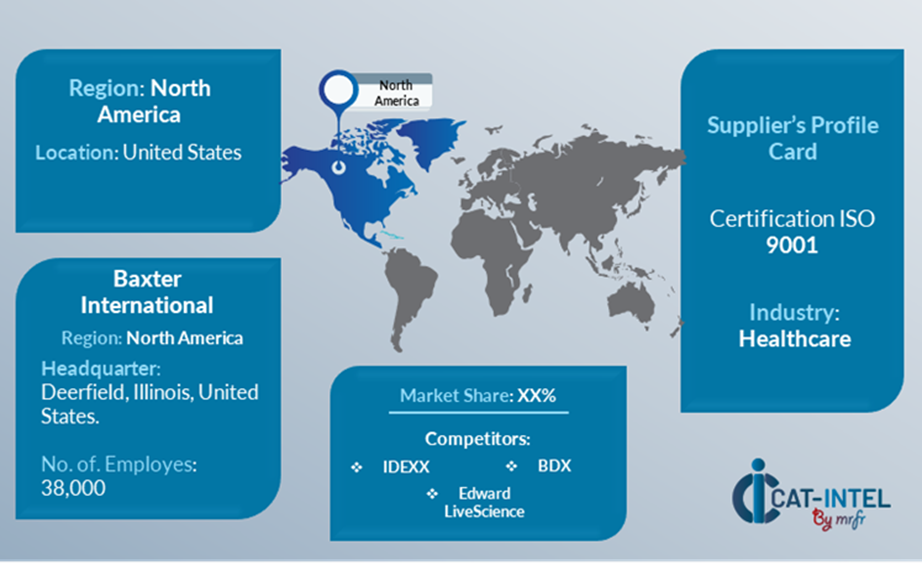 Region: North America

Location: United States

North America

Supplier's Profile Card

Certification ISO 9001

Industry: Healthcare

Baxter International

Region: North America

Headquarter: Deerfield, Illinois, United States.

No. of. Employes: 38,000

Market Share: XX%

Competitors:

❖ IDEXX

❖ BDX

❖ Edward LiveScience

CAT-INTEL

By mrfr