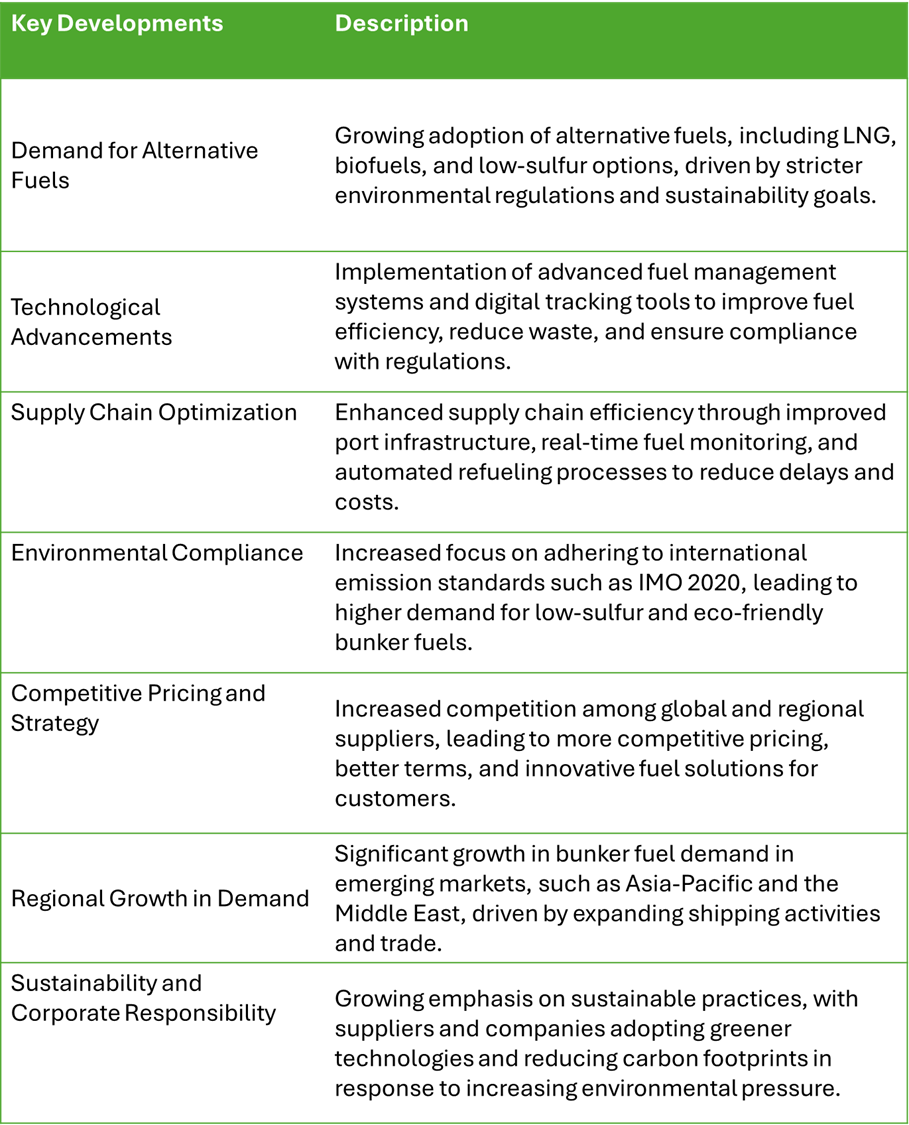 | Key Developments | Description |
|---|---|
| Demand for Alternative Fuels | Growing adoption of alternative fuels, including LNG, biofuels, and low-sulfur options, driven by stricter environmental regulations and sustainability goals. |
| Technological Advancements | Implementation of advanced fuel management systems and digital tracking tools to improve fuel efficiency, reduce waste, and ensure compliance with regulations. |
| Supply Chain Optimization | Enhanced supply chain efficiency through improved port infrastructure, real-time fuel monitoring, and automated refueling processes to reduce delays and costs. |
| Environmental Compliance | Increased focus on adhering to international emission standards such as IMO 2020, leading to higher demand for low-sulfur and eco-friendly bunker fuels. |
| Competitive Pricing and Strategy | Increased competition among global and regional suppliers, leading to more competitive pricing, better terms, and innovative fuel solutions for customers. |
| Regional Growth in Demand | Significant growth in bunker fuel demand in emerging markets, such as Asia-Pacific and the Middle East, driven by expanding shipping activities and trade. |
| Sustainability and Corporate Responsibility | Growing emphasis on sustainable practices, with suppliers and companies adopting greener technologies and reducing carbon footprints in response to increasing environmental pressure. |