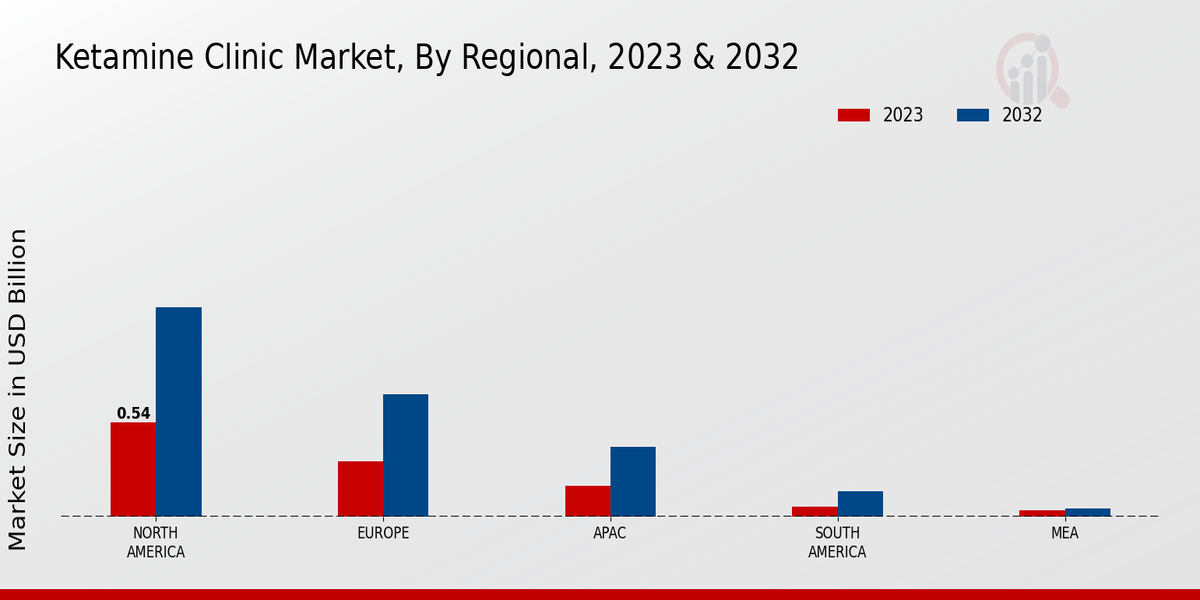 Ketamine Clinic Market, By Regional, 2023 & 2032

2023
2032

Market Size in USD Billion

0.54

NORTH AMERICA
EUROPE
APAC
SOUTH AMERICA
MEA