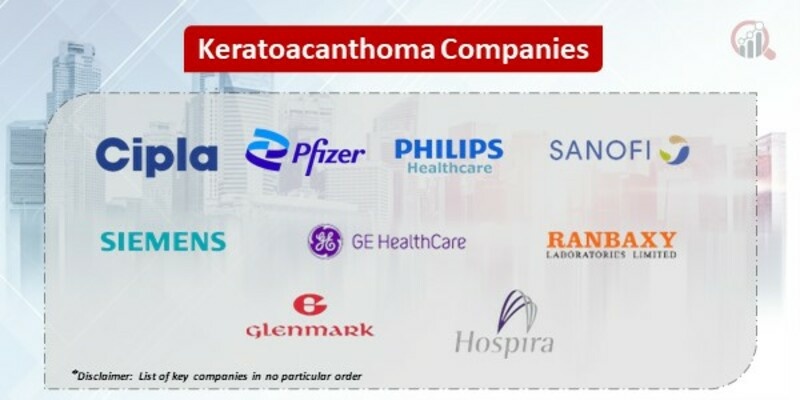 Keratoacanthoma Companies

Cipla

Pfizer

PHILIPS Healthcare

SANOFI

SIEMENS

GE HealthCare

RANBAXY LABORATORIES LIMITED

Glenmark

Hospira

*Disclaimer: List of key companies in no particular order