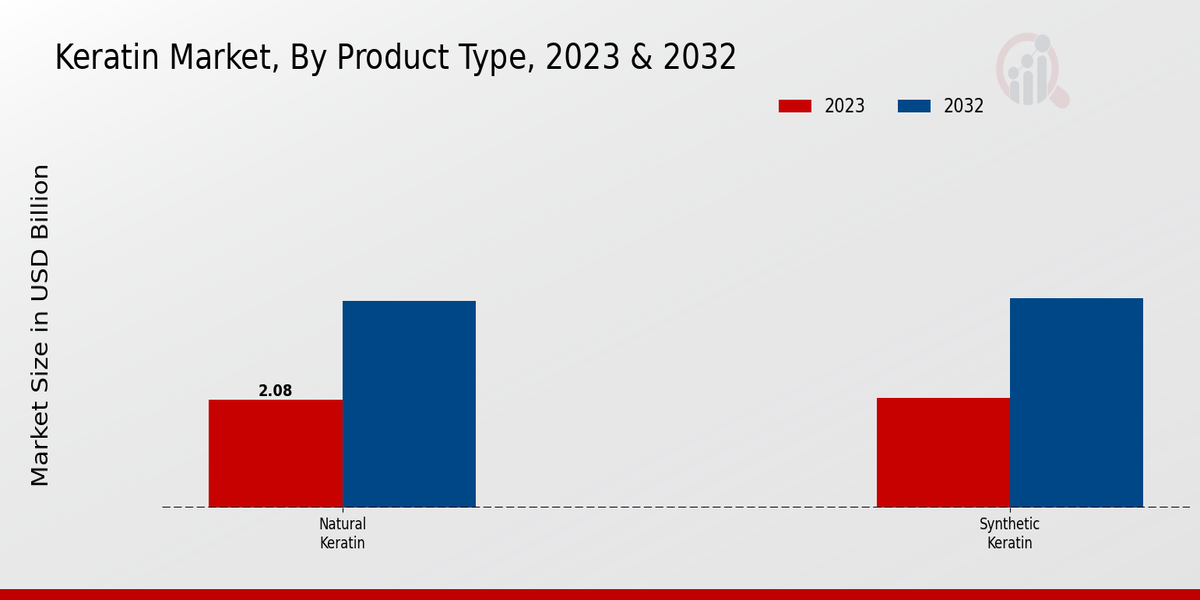 Keratin Market, By Product Type, 2023 & 2032

2023
2032

Market Size in USD Billion

2.08

Natural Keratin

Synthetic Keratin