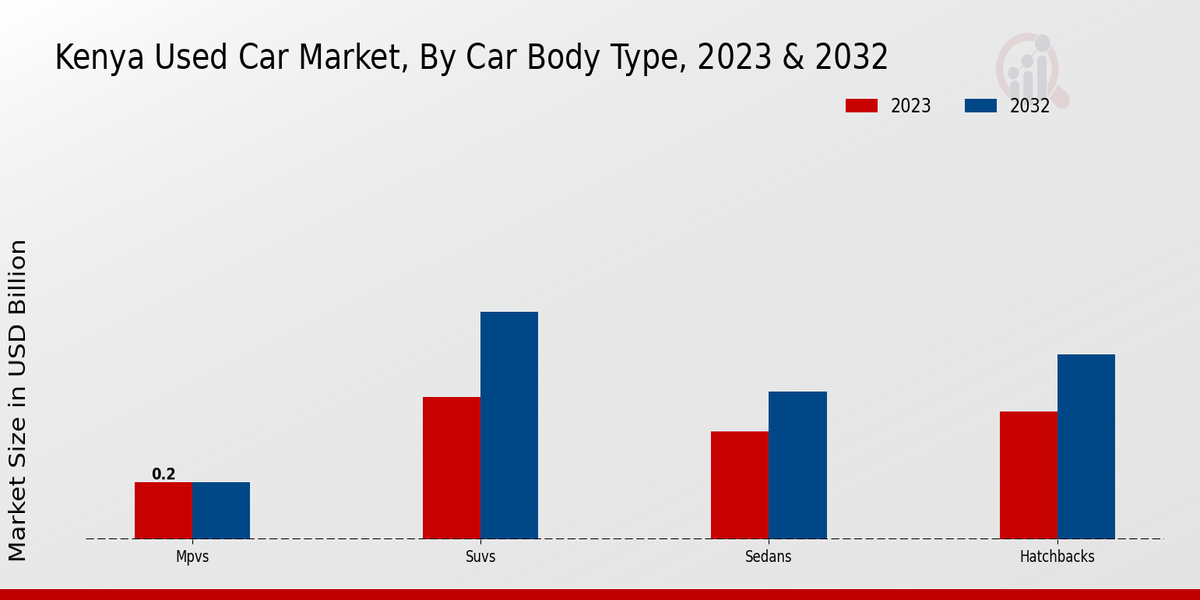 Kenya Used Car Market, By Car Body Type, 2023 & 2032

2023
2032

Market Size in USD Billion

0.2

Mpvs
Suvs
Sedans
Hatchbacks