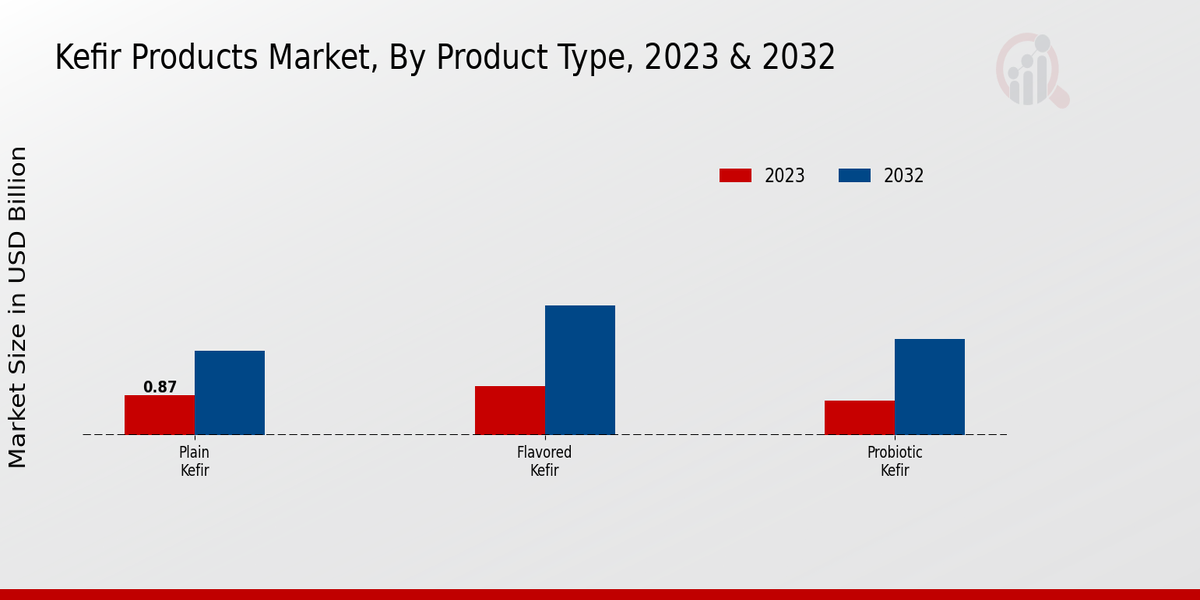 Kefir Products Market, By Product Type, 2023 & 2032

2023
2032

Market Size in USD Billion

0.87

Plain Kefir

Flavored Kefir

Probiotic Kefir