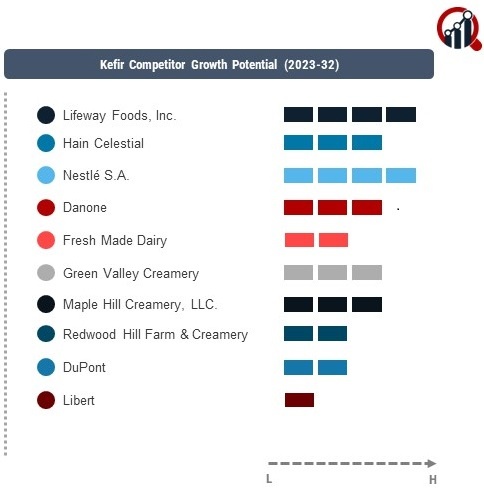 Kefir Competitor Growth Potential (2023-32)

Lifeway Foods, Inc.

Hain Celestial

Nestlé S.A.

Danone

Fresh Made Dairy

Green Valley Creamery

Maple Hill Creamery, LLC.

Redwood Hill Farm & Creamery

DuPont

Libert

L

H