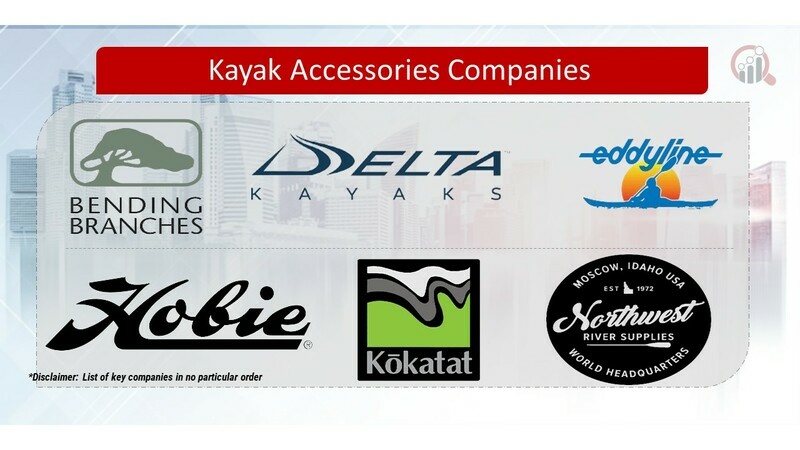 Kayak Accessories Companies

BENDING BRANCHES

DELTA KAYAKS

eddyline

Hobie

Kōkatat

MOSCOW, IDAHO USA
EST 1972
Northwest
RIVER SUPPLIES
WORLD HEADQUARTERS

*Disclaimer: List of key companies in no particular order