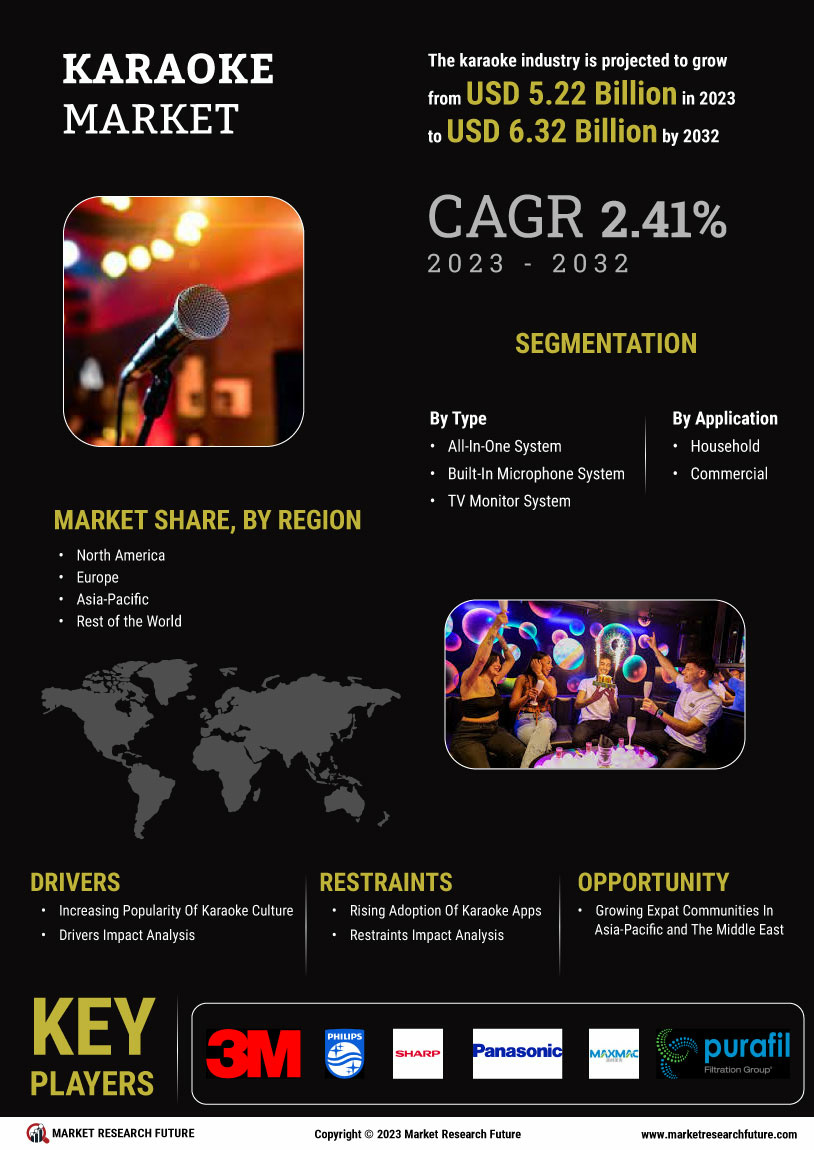 KARAOKE MARKET

The karaoke industry is projected to grow from USD 5.22 Billion in 2023 to USD 6.32 Billion by 2032

CAGR 2.41%
2023 - 2032

SEGMENTATION

By Type
• All-In-One System
• Built-In Microphone System
• TV Monitor System

By Application
• Household
• Commercial

MARKET SHARE, BY REGION
• North America
• Europe
• Asia-Pacific
• Rest of the World

DRIVERS
• Increasing Popularity Of Karaoke Culture
• Drivers Impact Analysis

RESTRAINTS
• Rising Adoption Of Karaoke Apps
• Restraints Impact Analysis

OPPORTUNITY
• Growing Expat Communities In Asia-Pacific and The Middle East

KEY PLAYERS

3M
PHILIPS
SHARP
Panasonic
MAXMAC
purafil Filtration Group

MARKET RESEARCH FUTURE
Copyright © 2023 Market Research Future
www.marketresearchfuture.com