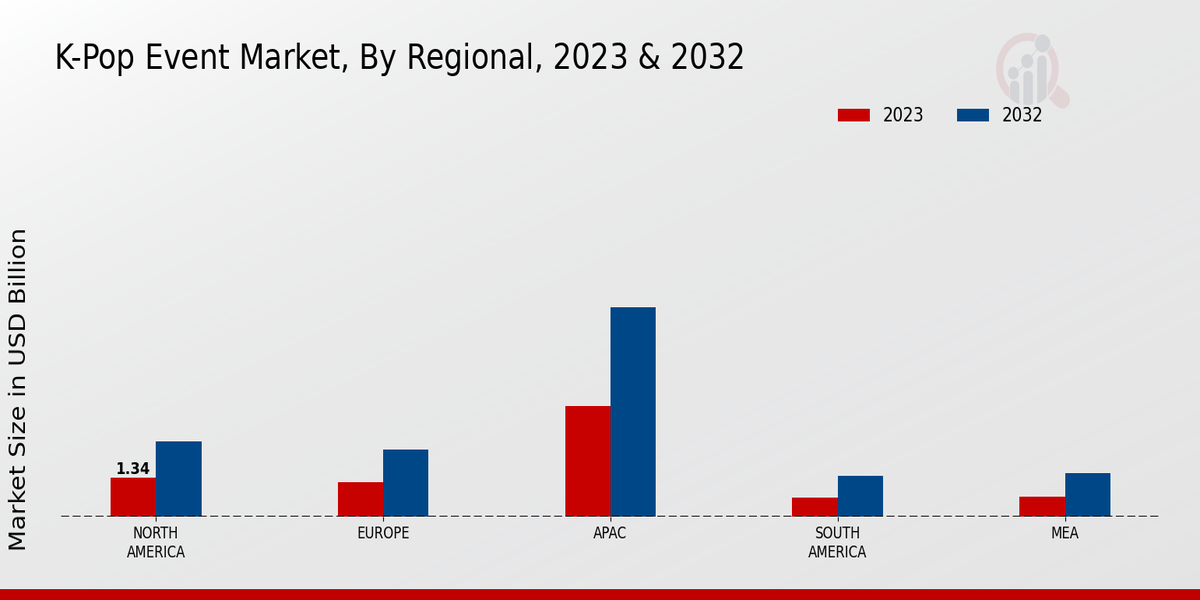 K-Pop Event Market, By Regional, 2023 & 2032

2023
2032

Market Size in USD Billion

1.34

NORTH AMERICA
EUROPE
APAC
SOUTH AMERICA
MEA