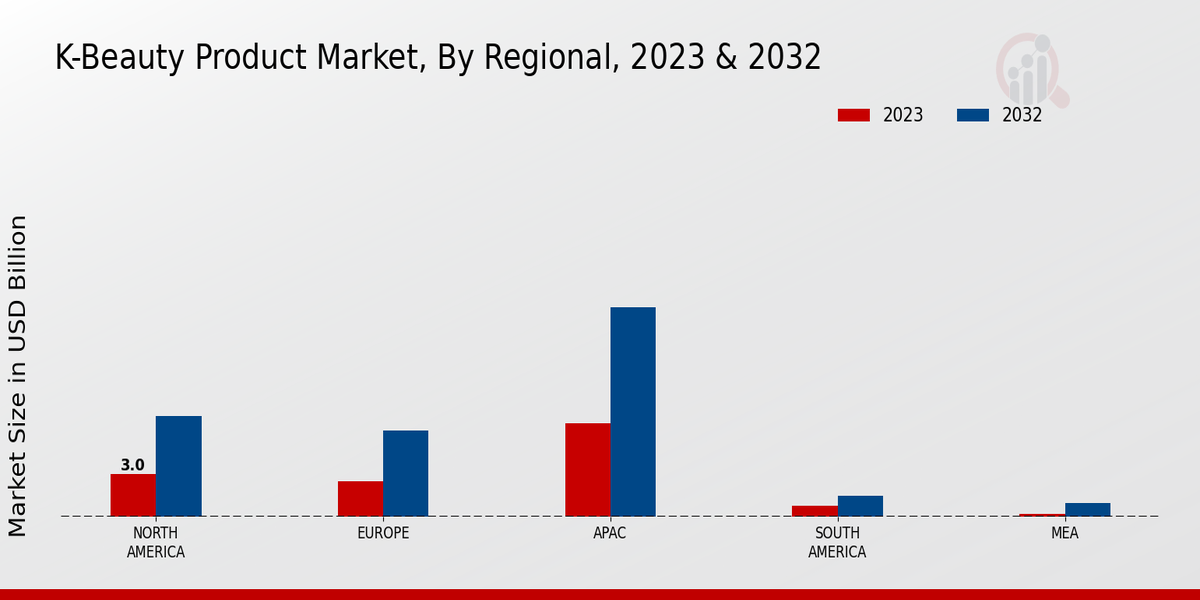 K-Beauty Product Market, By Regional, 2023 & 2032

2023 2032

Market Size in USD Billion

3.0

NORTH AMERICA

EUROPE

APAC

SOUTH AMERICA

MEA