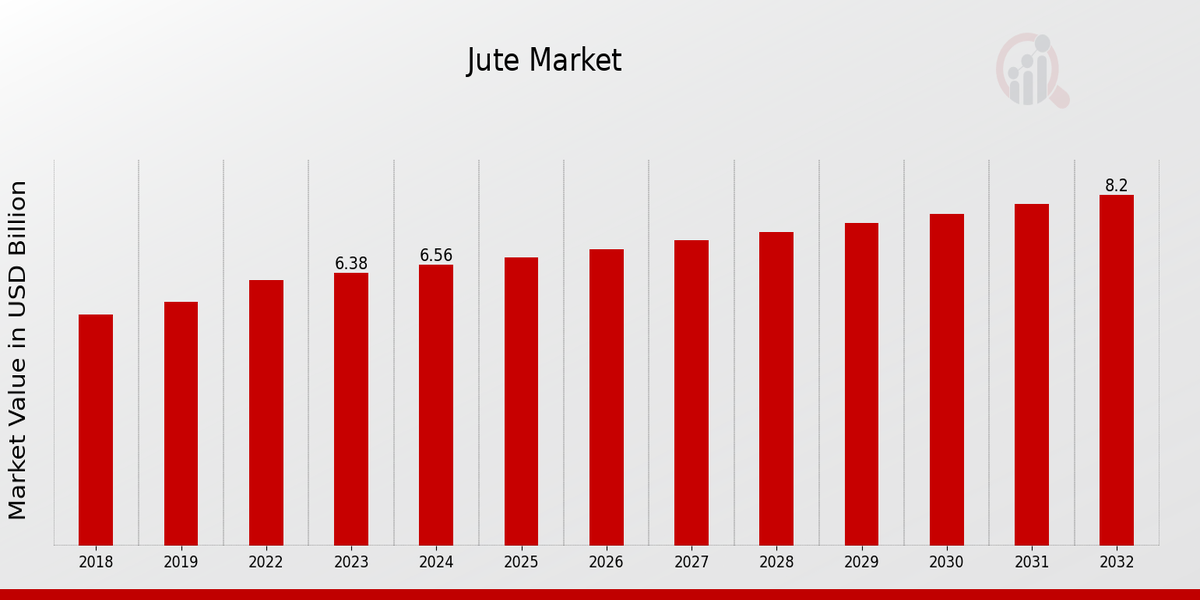 Jute Market

Market Value in USD Billion

6.38
6.56
8.2

2018
2019
2022
2023
2024
2025
2026
2027
2028
2029
2030
2031
2032