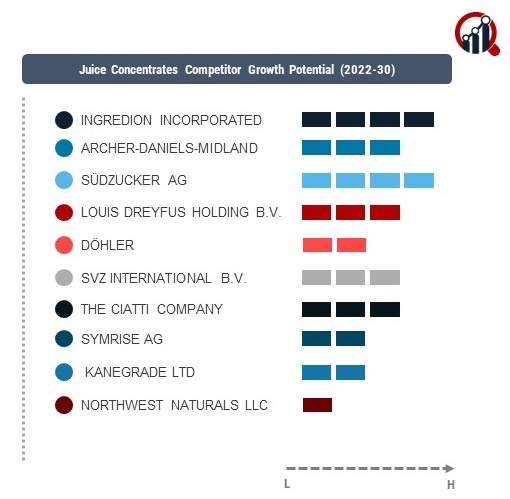 Juice Concentrates Competitor Growth Potential (2022-30)

INGREDION INCORPORATED

ARCHER-DANIELS-MIDLAND

SÜDZUCKER AG

LOUIS DREYFUS HOLDING B.V.

DÖHLER

SVZ INTERNATIONAL B.V.

THE CIATTI COMPANY

SYMRISE AG

KANEGRADE LTD

NORTHWEST NATURALS LLC

L

H