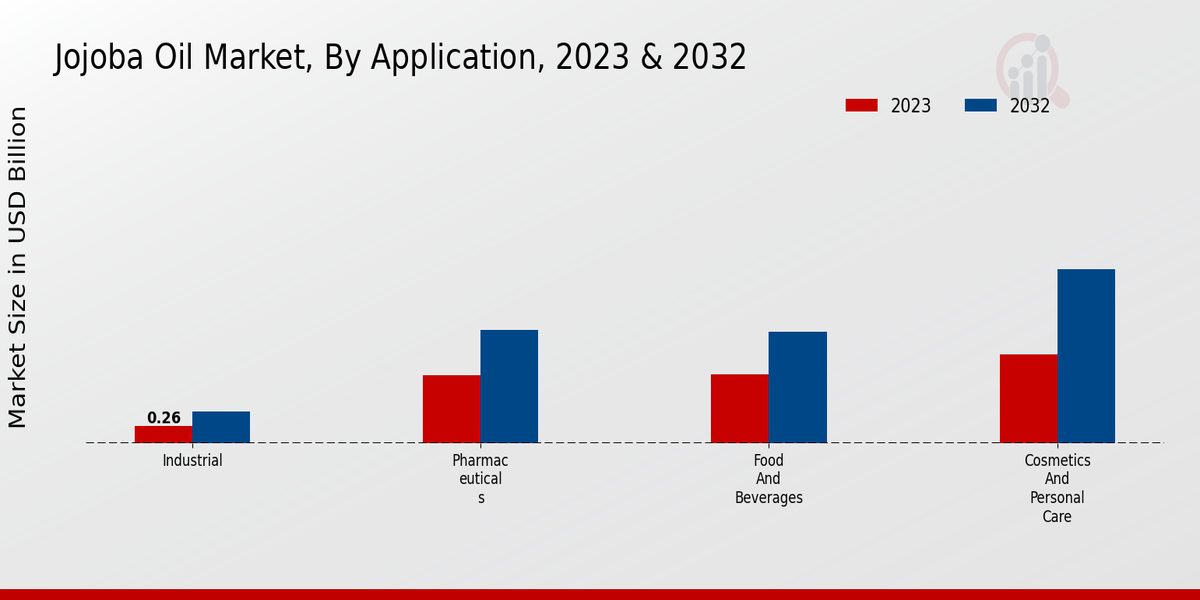 Jojoba Oil Market, By Application, 2023 & 2032

2023
2032

Market Size in USD Billion

0.26

Industrial

Pharmac eutical s

Food And Beverages

Cosmetics And Personal Care