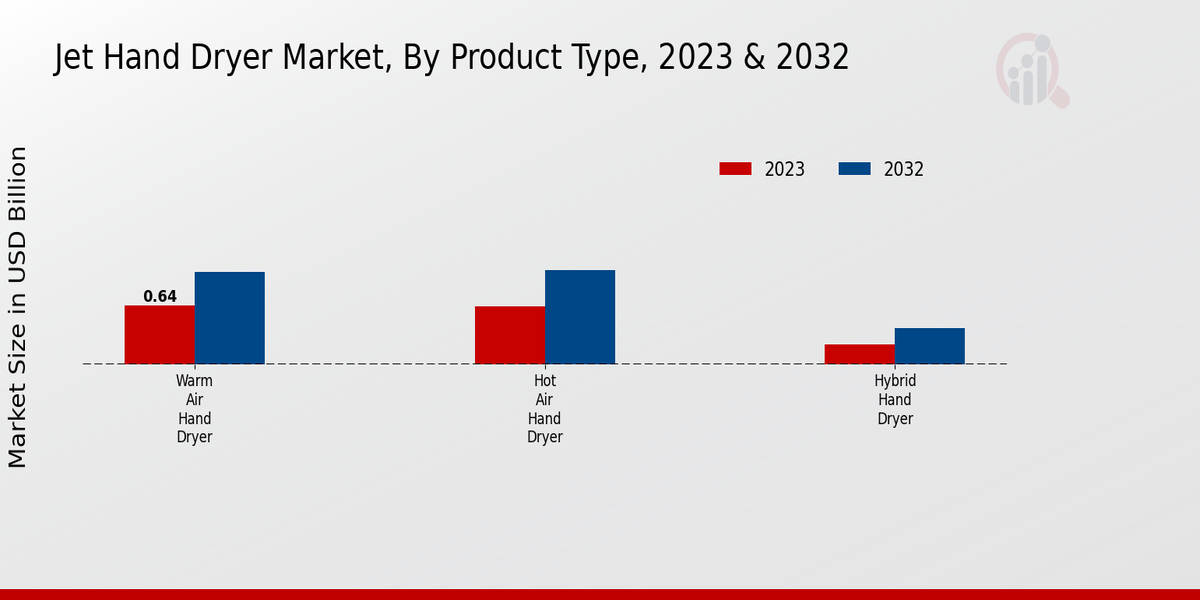 Jet Hand Dryer Market, By Product Type, 2023 & 2032

2023
2032

Market Size in USD Billion

0.64

Warm Air Hand Dryer

Hot Air Hand Dryer

Hybrid Hand Dryer