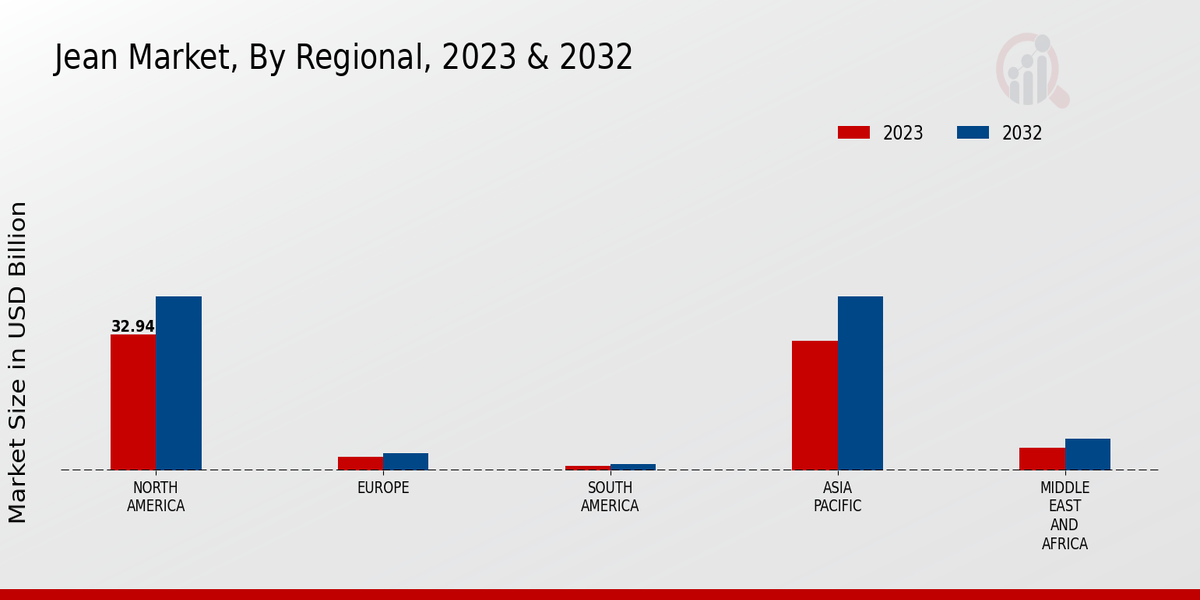 Jean Market, By Regional, 2023 & 2032

2023
2032

Market Size in USD Billion

32.94

NORTH AMERICA
EUROPE
SOUTH AMERICA
ASIA PACIFIC
MIDDLE EAST AND AFRICA