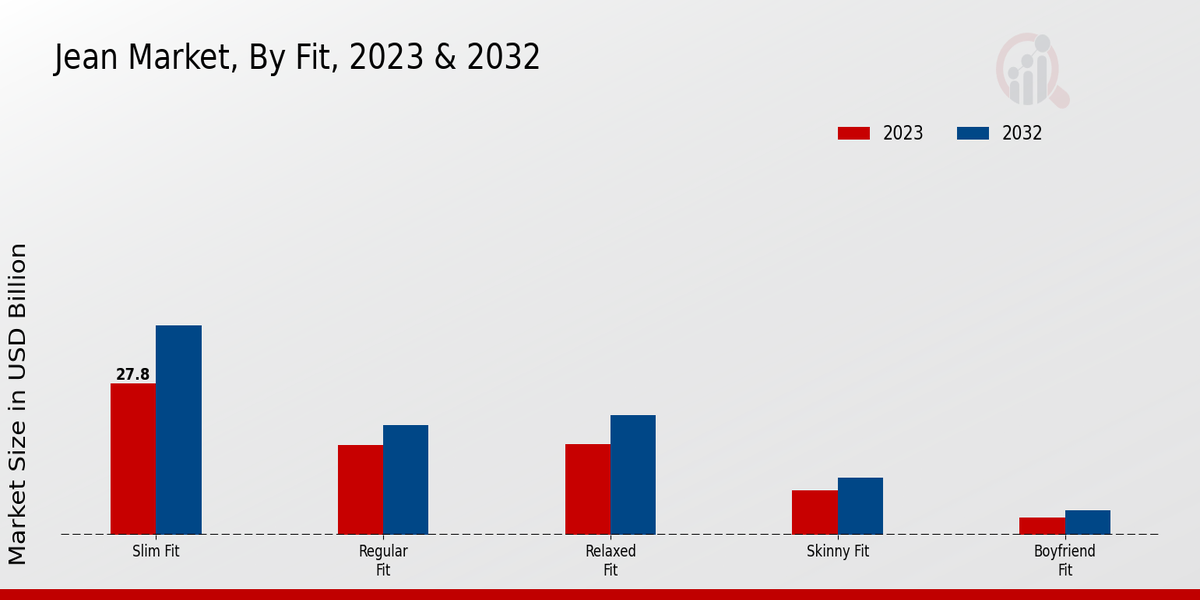 Jean Market, By Fit, 2023 & 2032

2023
2032

Market Size in USD Billion

27.8

Slim Fit
Regular Fit
Relaxed Fit
Skinny Fit
Boyfriend Fit