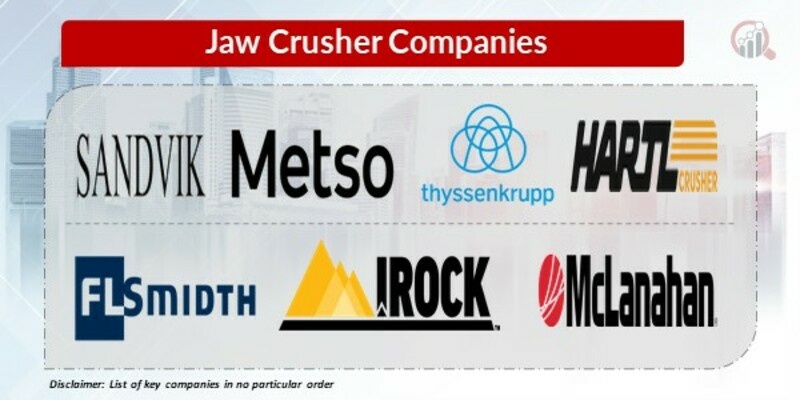 Jaw Crusher Companies

SANDVIK

Metso

thyssenkrupp

HARTL CRUSHER

FLSMIDTH

IROCK

McLanahan

Disclaimer: List of key companies in no particular order