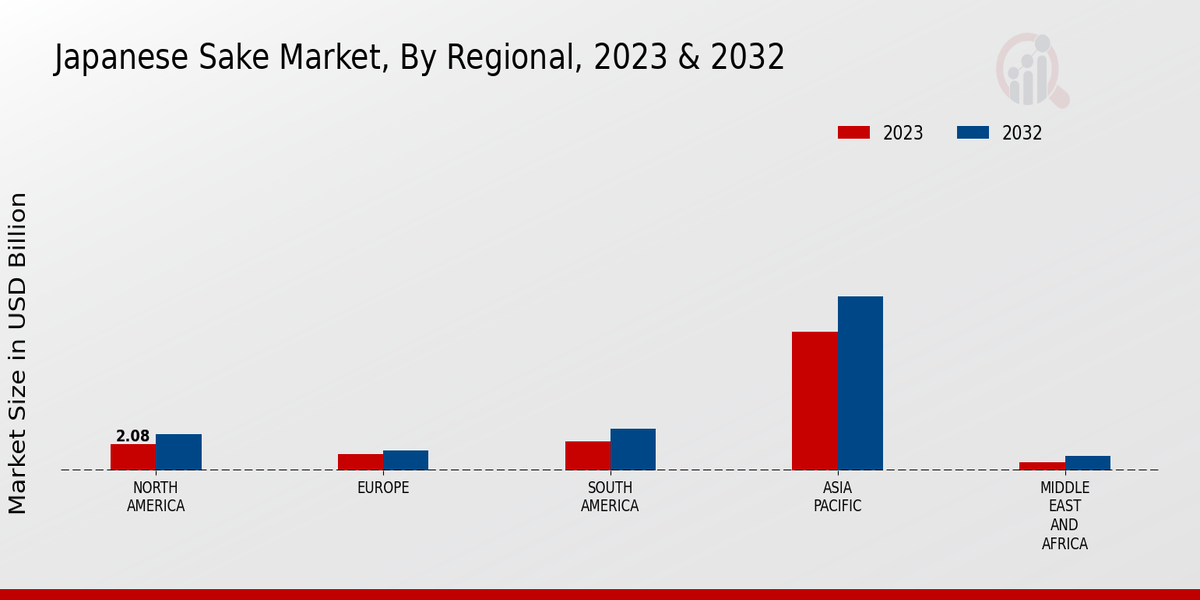 Japanese Sake Market, By Regional, 2023 & 2032

2023
2032

Market Size in USD Billion

2.08

NORTH AMERICA
EUROPE
SOUTH AMERICA
ASIA PACIFIC
MIDDLE EAST AND AFRICA