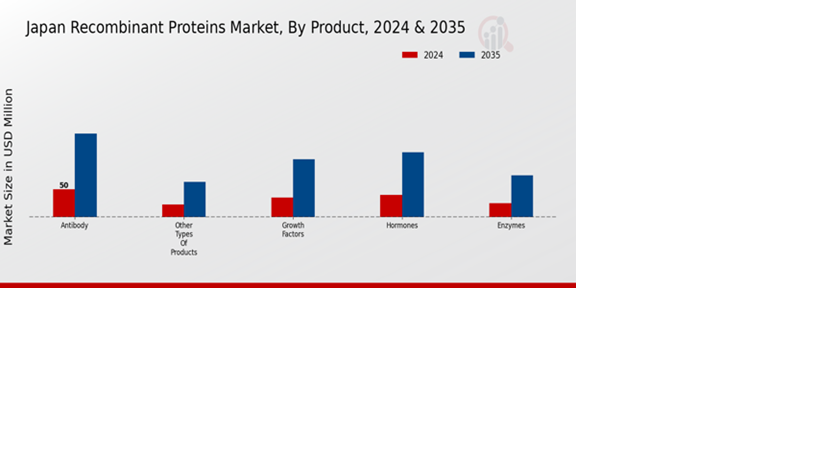 Japan Recombinant Proteins Market, By Product, 2024 & 2035

2024
2035

Market Size in USD Million

50

Antibody
Other Types Of Products
Growth Factors
Hormones
Enzymes