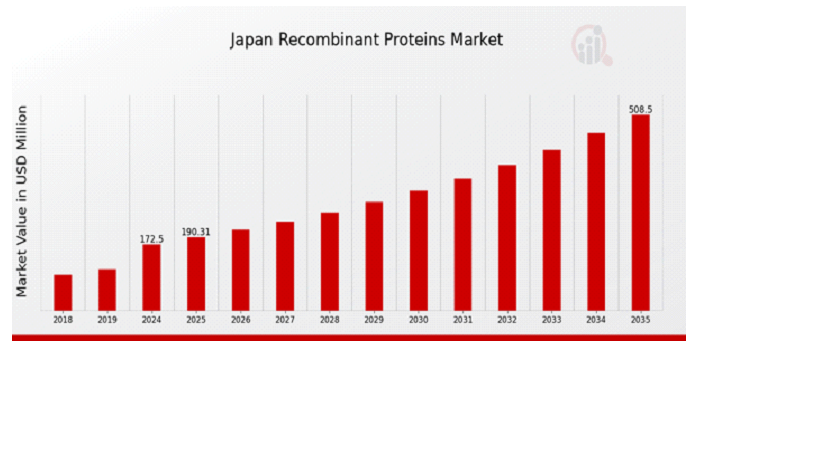 Japan Recombinant Proteins Market

Market Value in USD Million

172.5
190.31
508.5

2018
2019
2024
2025
2026
2027
2028
2029
2030
2031
2032
2033
2034
2035