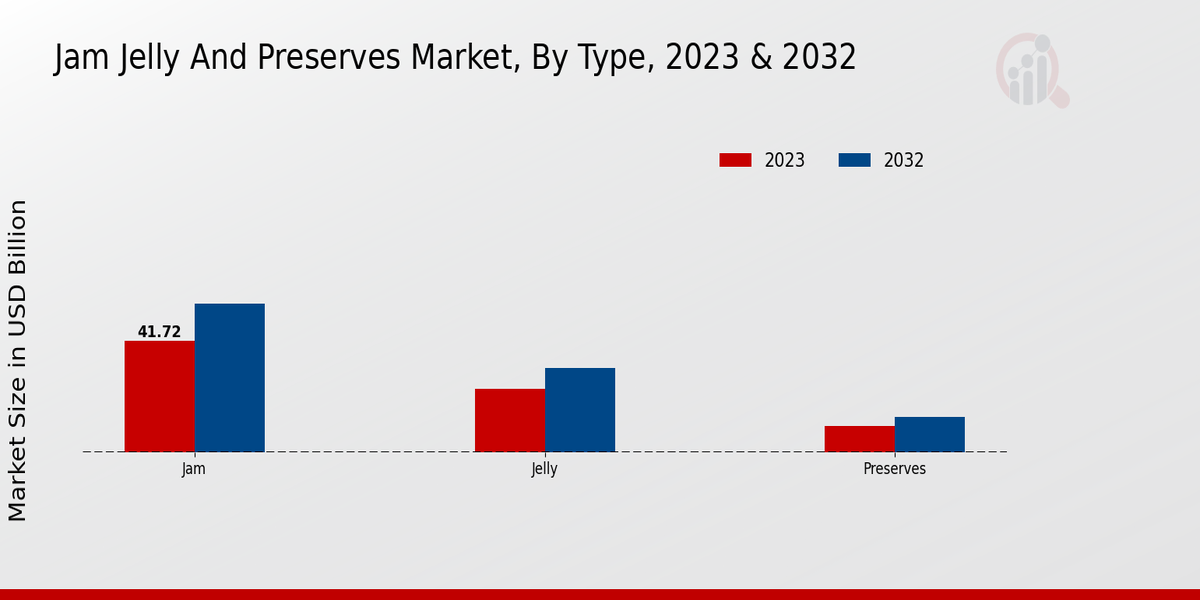 Jam Jelly And Preserves Market, By Type, 2023 & 2032

2023
2032

Market Size in USD Billion

41.72

Jam
Jelly
Preserves