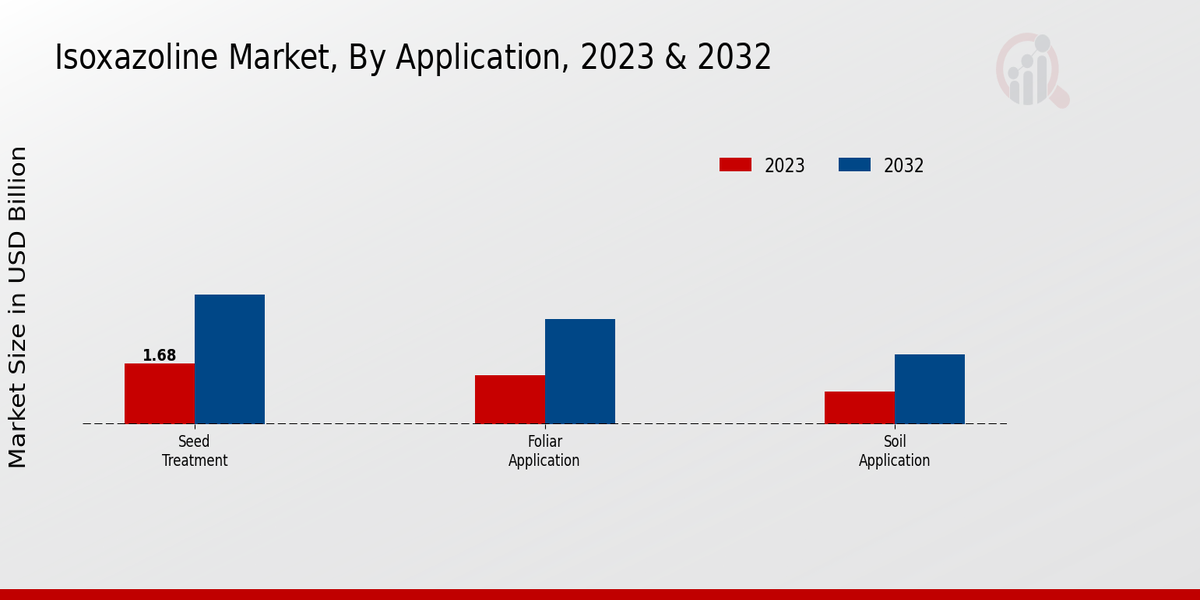 Isoxazoline Market, By Application, 2023 & 2032

2023
2032

Market Size in USD Billion

1.68

Seed Treatment

Foliar Application

Soil Application