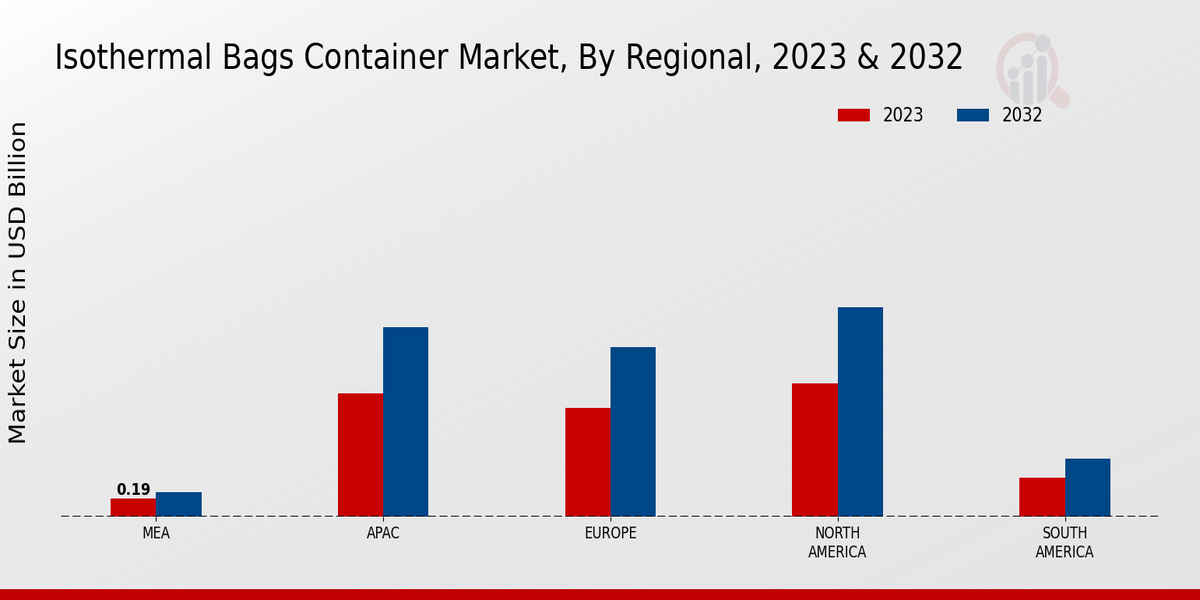 Isothermal Bags Container Market, By Regional, 2023 & 2032

2023 2032

Market Size in USD Billion

0.19

MEA

APAC

EUROPE

NORTH AMERICA

SOUTH AMERICA