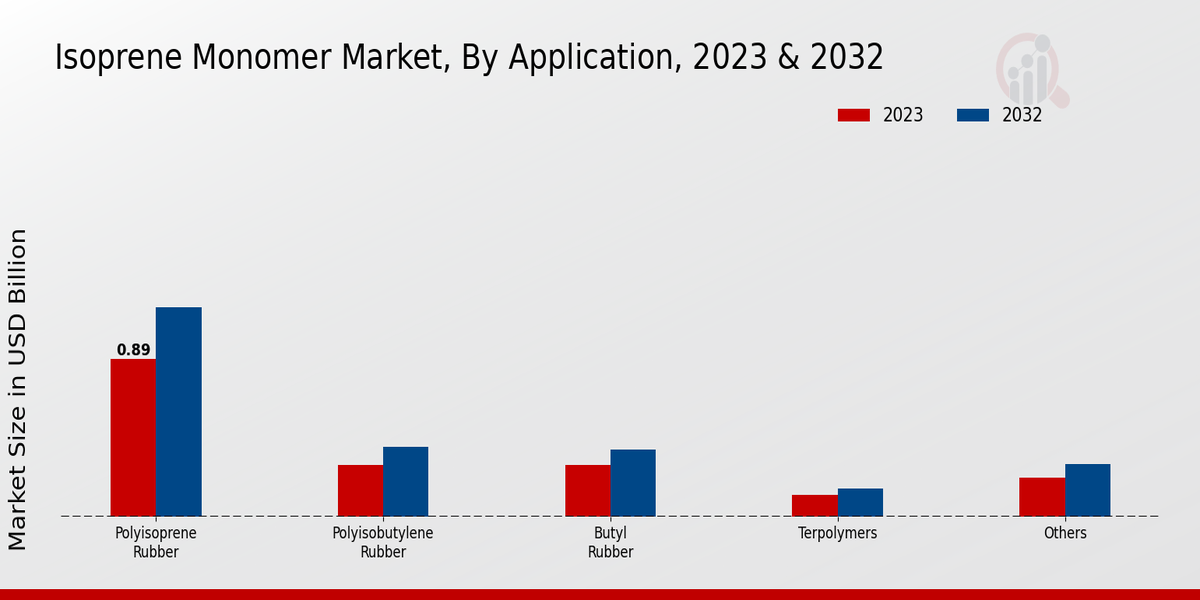 Isoprene Monomer Market, By Application, 2023 & 2032

2023
2032

Market Size in USD Billion

0.89

Polyisoprene Rubber
Polyisobutylene Rubber
Butyl Rubber
Terpolymers
Others