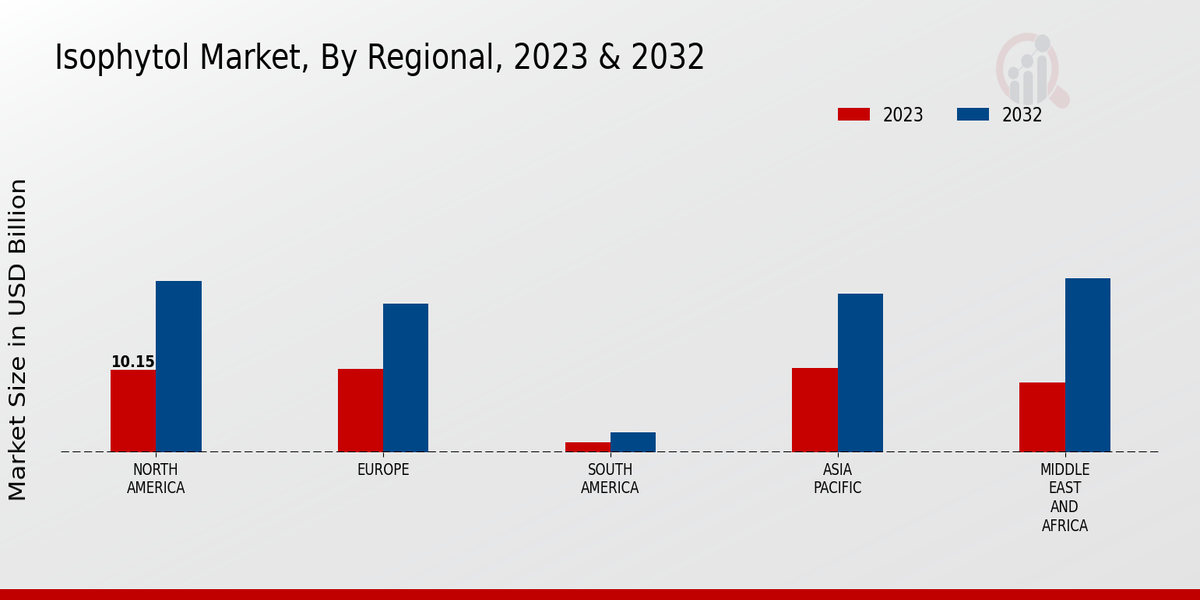 Isophytol Market, By Regional, 2023 & 2032

2023
2032

Market Size in USD Billion

10.15

NORTH AMERICA
EUROPE
SOUTH AMERICA
ASIA PACIFIC
MIDDLE EAST AND AFRICA