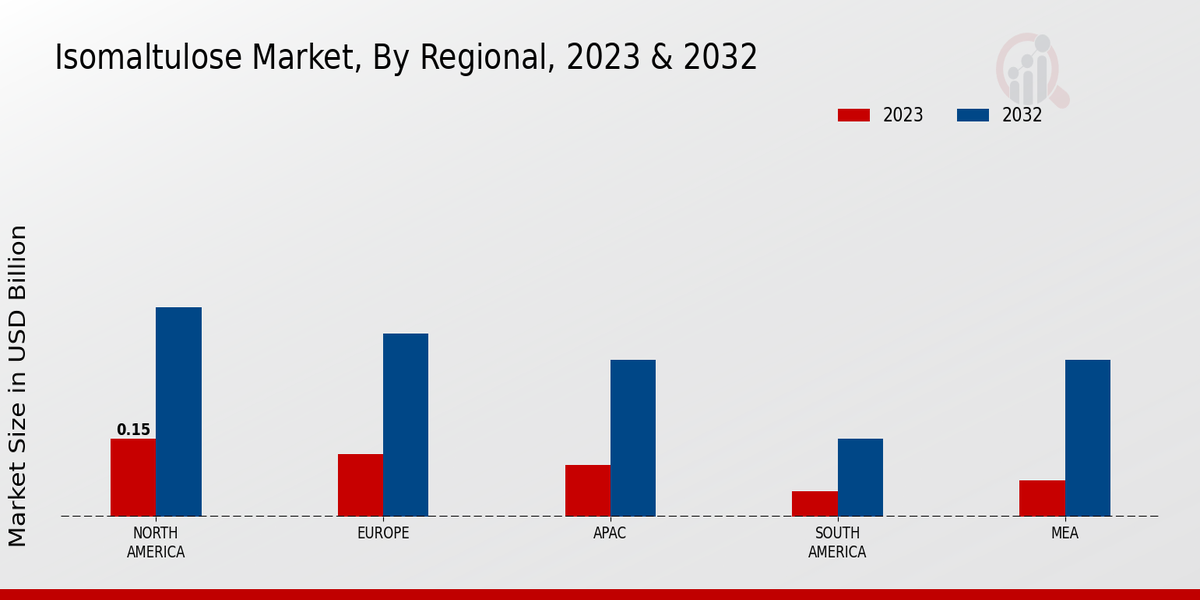 Isomaltulose Market, By Regional, 2023 & 2032

2023
2032

Market Size in USD Billion

0.15

NORTH AMERICA
EUROPE
APAC
SOUTH AMERICA
MEA