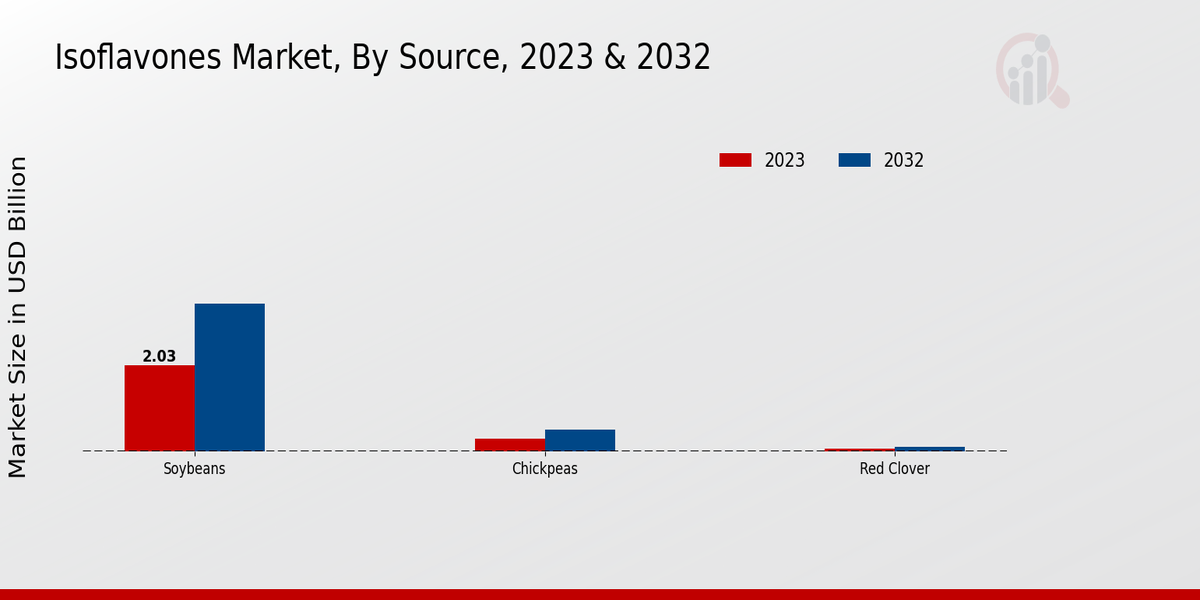 Isoflavones Market, By Source, 2023 & 2032

2023
2032

Market Size in USD Billion

2.03

Soybeans
Chickpeas
Red Clover