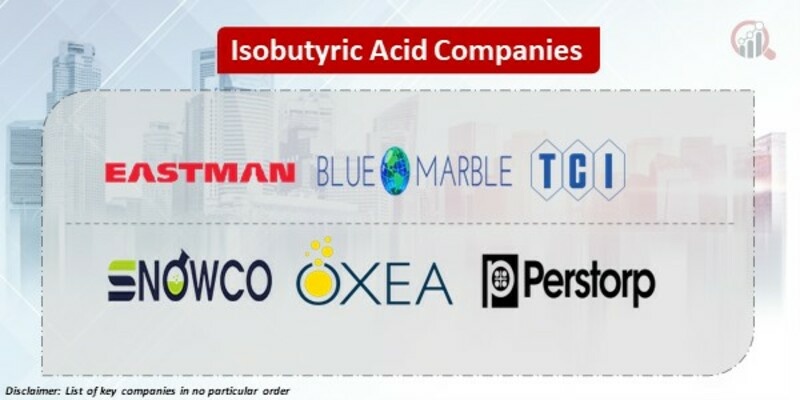 Isobutyric Acid Companies

EASTMAN

BLUE MARBLE

TCI

SNOWCO

OXEA

Perstorp

Disclaimer: List of key companies in no particular order