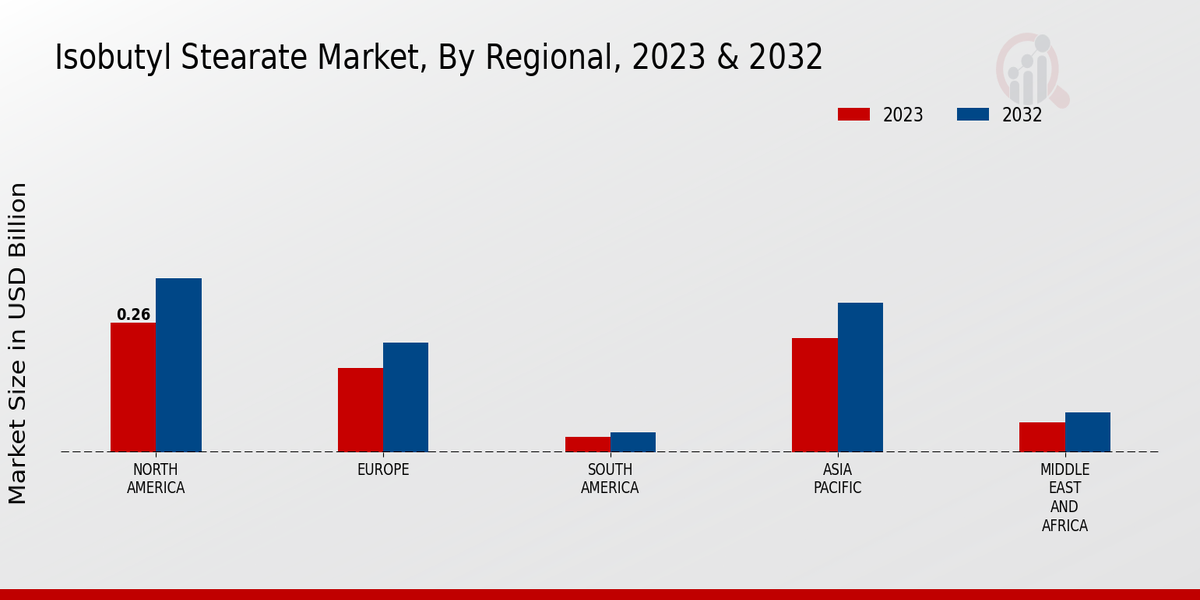 Isobutyl Stearate Market, By Regional, 2023 & 2032

2023
2032

Market Size in USD Billion

0.26

NORTH AMERICA
EUROPE
SOUTH AMERICA
ASIA PACIFIC
MIDDLE EAST AND AFRICA