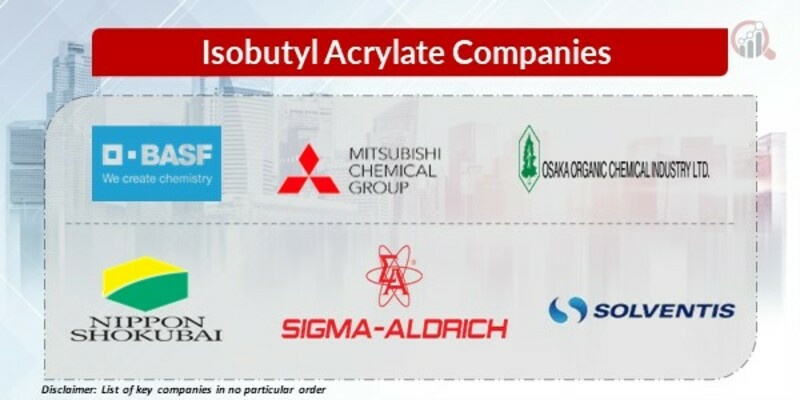 Isobutyl Acrylate Companies

BASF
We create chemistry

MITSUBISHI
CHEMICAL
GROUP

OSAKA ORGANIC CHEMICAL INDUSTRY LTD.

NIPPON
SHOKUBAI

SIGMA-ALDRICH

SOLVENTIS

Disclaimer: List of key companies in no particular order