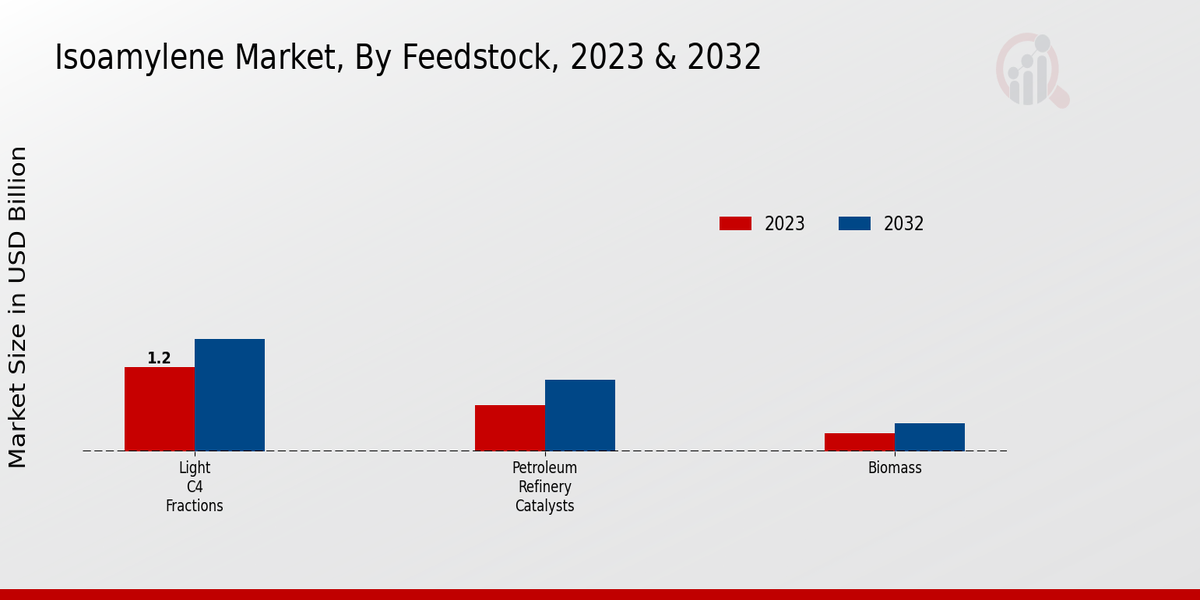 Isoamylene Market, By Feedstock, 2023 & 2032

Market Size in USD Billion

2023
2032

1.2

Light C4 Fractions

Petroleum Refinery Catalysts

Biomass