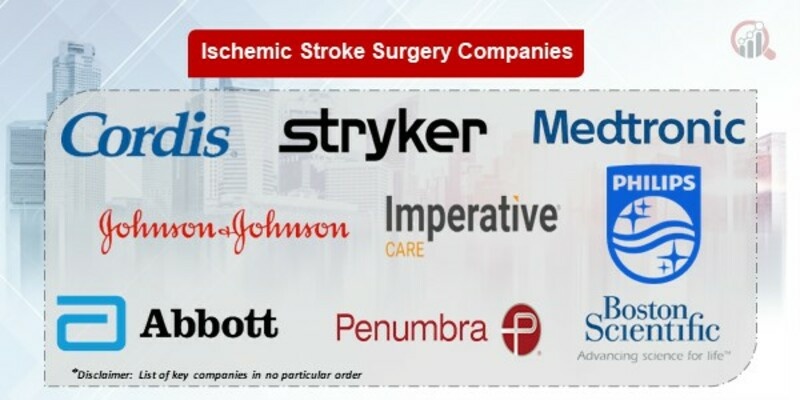 Ischemic Stroke Surgery Companies

Cordis

stryker

Medtronic

Johnson & Johnson

Imperative CARE

PHILIPS

Abbott

Penumbra

Boston Scientific
Advancing science for life™

*Disclaimer: List of key companies in no particular order