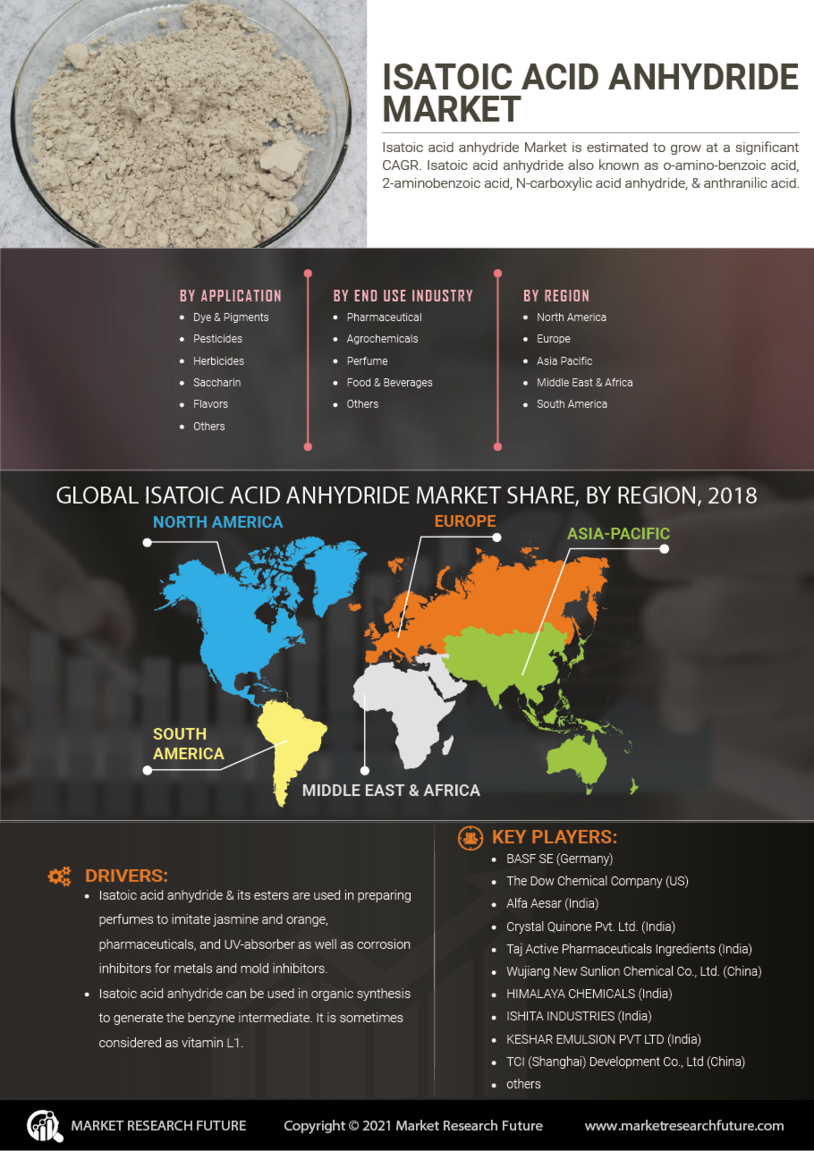 ISATOIC ACID ANHYDRIDE MARKET

Isatoic acid anhydride Market is estimated to grow at a significant CAGR. Isatoic acid anhydride also known as o-amino-benzoic acid, 2-aminobenzoic acid, N-carboxylic acid anhydride, & anthranilic acid.

BY APPLICATION
- Dye & Pigments
- Pesticides
- Herbicides
- Saccharin
- Flavors
- Others

BY END USE INDUSTRY
- Pharmaceutical
- Agrochemicals
- Perfume
- Food & Beverages
- Others

BY REGION
- North America
- Europe
- Asia Pacific
- Middle East & Africa
- South America

GLOBAL ISATOIC ACID ANHYDRIDE MARKET SHARE, BY REGION, 2018

NORTH AMERICA
EUROPE
ASIA-PACIFIC
SOUTH AMERICA
MIDDLE EAST & AFRICA

DRIVERS:
- Isatoic acid anhydride & its esters are used in preparing perfumes to imitate jasmine and orange, pharmaceuticals, and UV-absorber as well as corrosion inhibitors for metals and mold inhibitors.
- Isatoic acid anhydride can be used in organic synthesis to generate the benzyne intermediate. It is sometimes considered as vitamin L1.

KEY PLAYERS:
- BASF SE (Germany)
- The Dow Chemical Company (US)
- Alfa Aesar (India)
- Crystal Quinone Pvt. Ltd. (India)
- Taj Active Pharmaceuticals Ingredients (India)
- Wujiang New Sunlion Chemical Co., Ltd. (China)
- HIMALAYA CHEMICALS (India)
- ISHITA INDUSTRIES (India)
- KESHAR EMULSION PVT LTD (India)
- TCI (Shanghai) Development Co., Ltd (China)
- others

MARKET RESEARCH FUTURE    Copyright © 2021 Market Research Future    www.marketresearchfuture.com