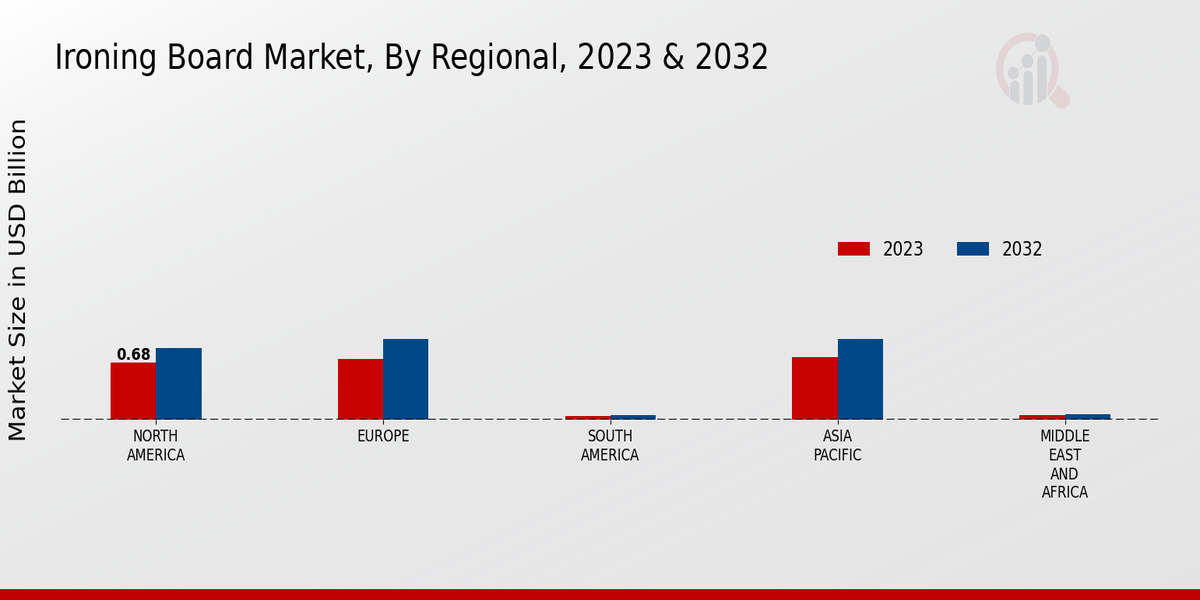 Ironing Board Market, By Regional, 2023 & 2032

Market Size in USD Billion

2023
2032

0.68

NORTH AMERICA
EUROPE
SOUTH AMERICA
ASIA PACIFIC
MIDDLE EAST AND AFRICA