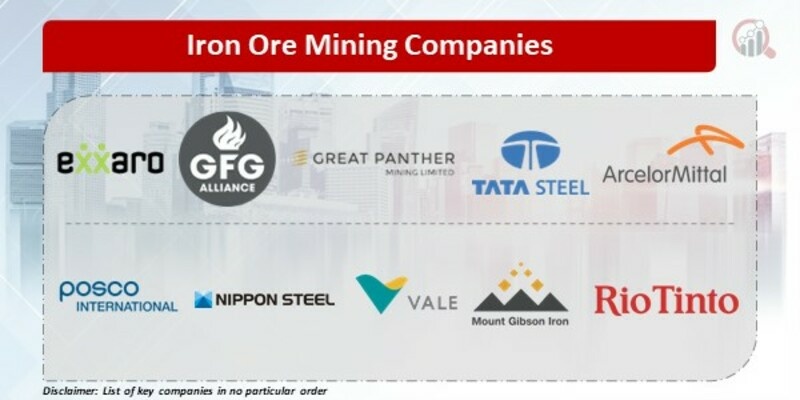 Iron Ore Mining Companies

exxaro

GFG ALLIANCE

GREAT PANTHER MINING LIMITED

TATA STEEL

ArcelorMittal

posco INTERNATIONAL

NIPPON STEEL

VALE

Mount Gibson Iron

RioTinto

Disclaimer: List of key companies in no particular order