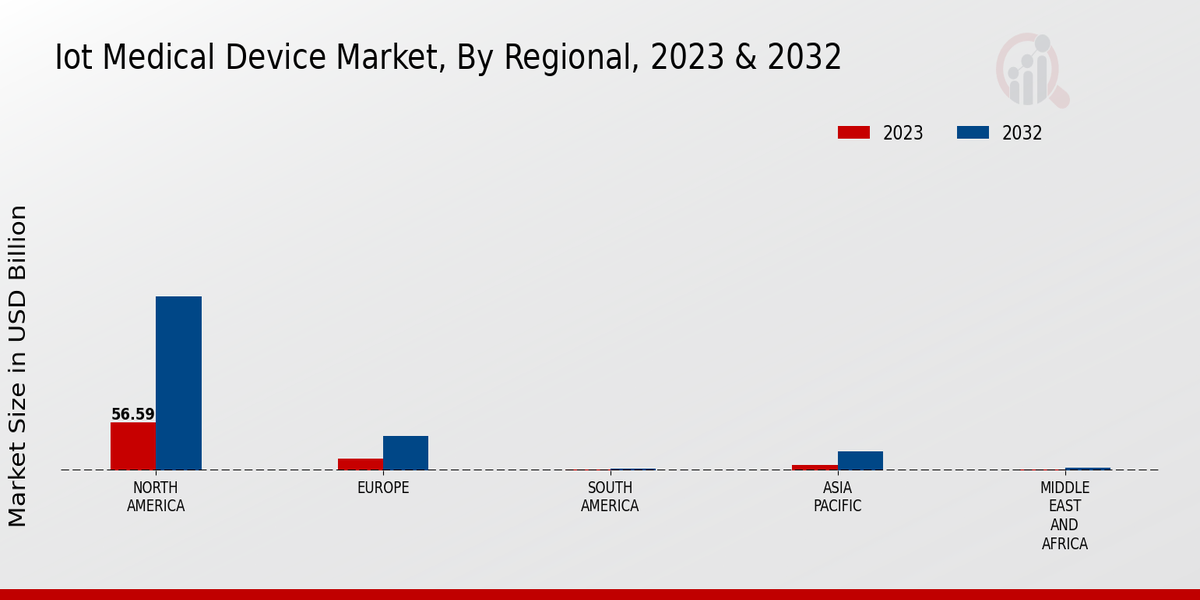 Iot Medical Device Market, By Regional, 2023 & 2032

2023
2032

Market Size in USD Billion

56.59

NORTH AMERICA
EUROPE
SOUTH AMERICA
ASIA PACIFIC
MIDDLE EAST AND AFRICA