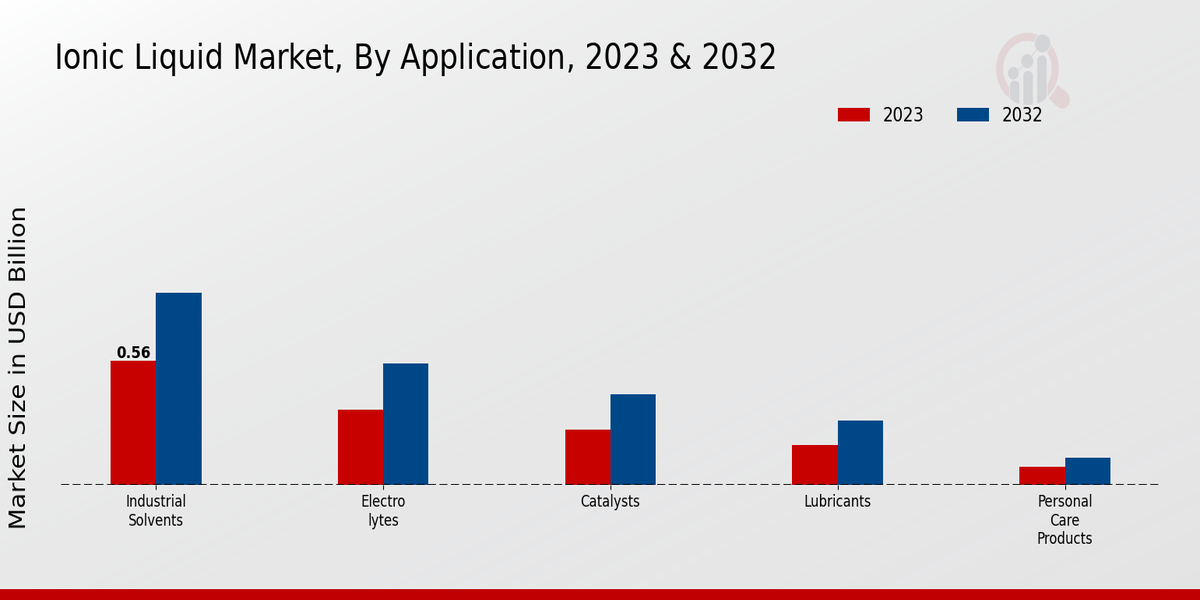 Ionic Liquid Market, By Application, 2023 & 2032

2023
2032

Market Size in USD Billion

0.56

Industrial Solvents

Electro lytes

Catalysts

Lubricants

Personal Care Products